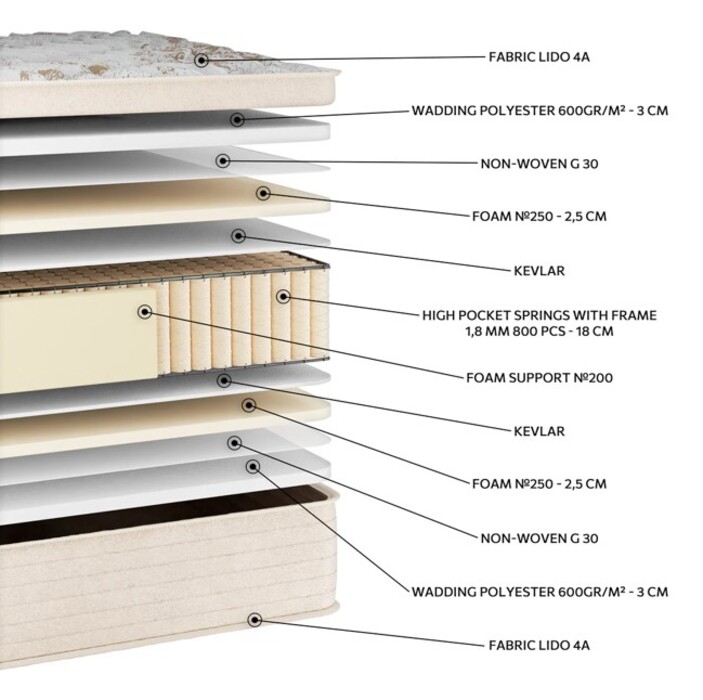 FABRIC LIDO 4A

WADDING POLYESTER 600GR/M² - 3 CM

NON-WOVEN G 30

FOAM №250 - 2,5 CM

KEVLAR

HIGH POCKET SPRINGS WITH FRAME
1,8 MM 800 PCS - 18 CM

FOAM SUPPORT №200

KEVLAR

FOAM №250 - 2,5 CM

NON-WOVEN G 30

WADDING POLYESTER 600GR/M² - 3 CM

FABRIC LIDO 4A